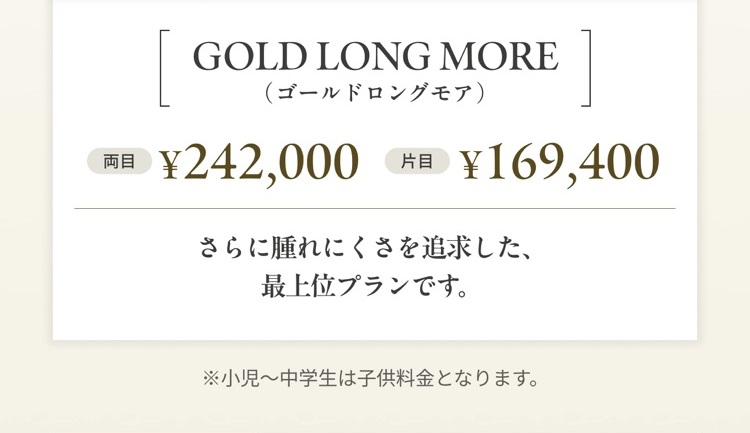 GOLD LONG MORE
(ゴールドロングモア)

両目 ¥242,000 片目 ¥169,400

さらに腫れにくさを追求した、
最上位プランです。

※小児〜中学生は子供料金となります。